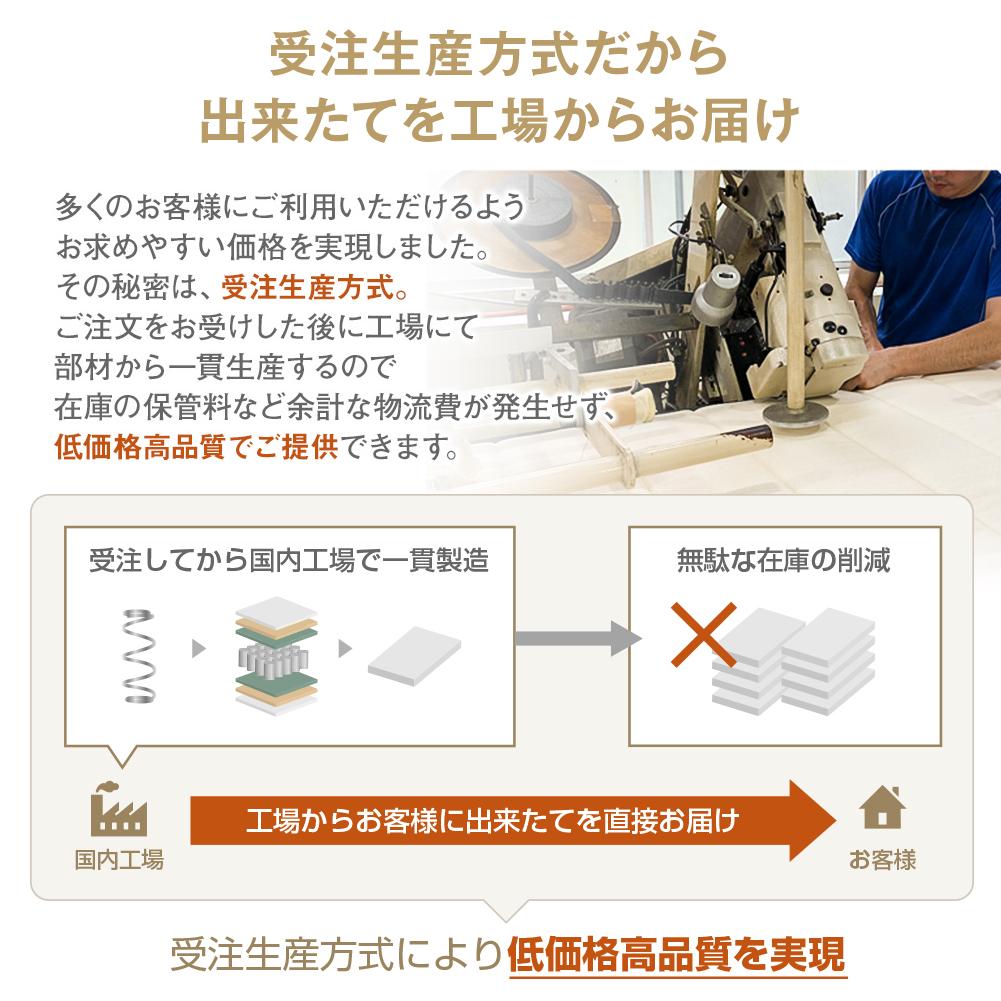 受注生産方式だから
出来たてを工場からお届け

多くのお客様にご利用いただけるよう
お求めやすい価格を実現しました。
その秘密は、受注生産方式。
ご注文をお受けした後に工場にて
部材から一貫生産するので
在庫の保管料など余計な物流費が発生せず、
低価格高品質でご提供できます。

受注してから国内工場で一貫製造

無駄な在庫の削減

国内工場

工場からお客様に出来たてを直接お届け

お客様

受注生産方式により低価格高品質を実現